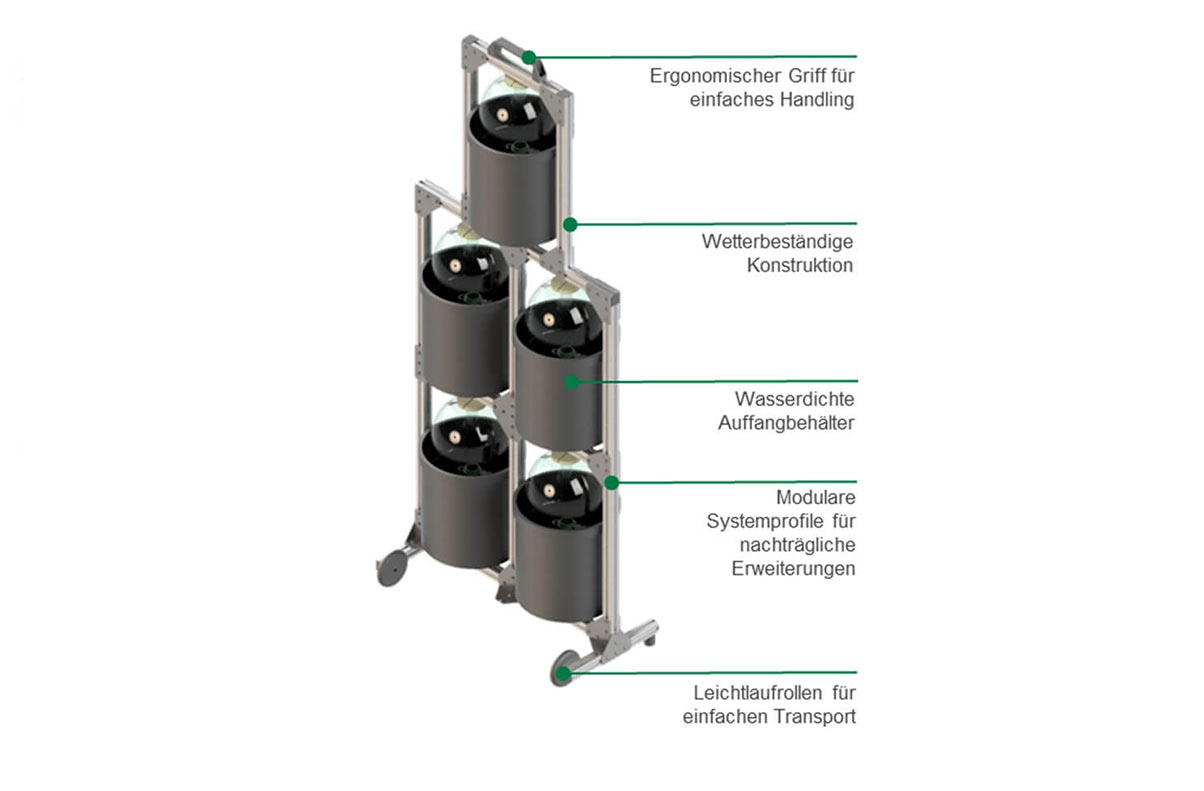 Ergonomischer Griff für einfaches Handling

Wetterbeständige Konstruktion

Wasserdichte Auffangbehälter

Modulare Systemprofile für nachträgliche Erweiterungen

Leichtlaufrollen für einfachen Transport