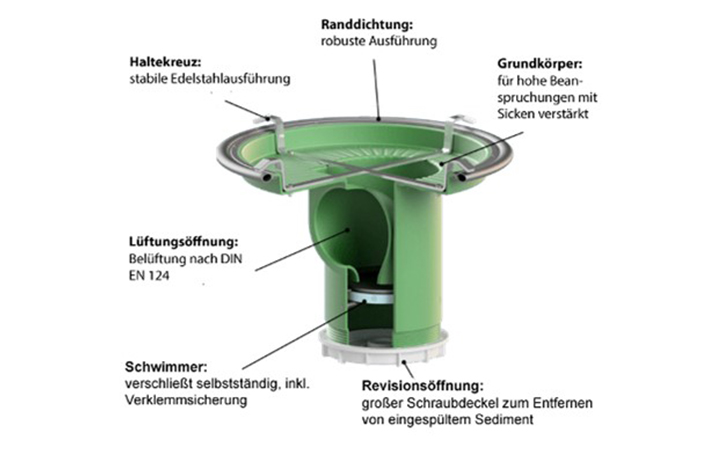 Randdichtung:
robuste Ausführung

Haltekreuz:
stabile Edelstahlausführung

Grundkörper:
für hohe Beanspruchungen mit Sicken verstärkt

Lüftungsöffnung:
Belüftung nach DIN EN 124

Schwimmer:
verschließt selbstständig, inkl. Verklemmsicherung

Revisionsöffnung:
großer Schraubdeckel zum Entfernen von eingespültem Sediment